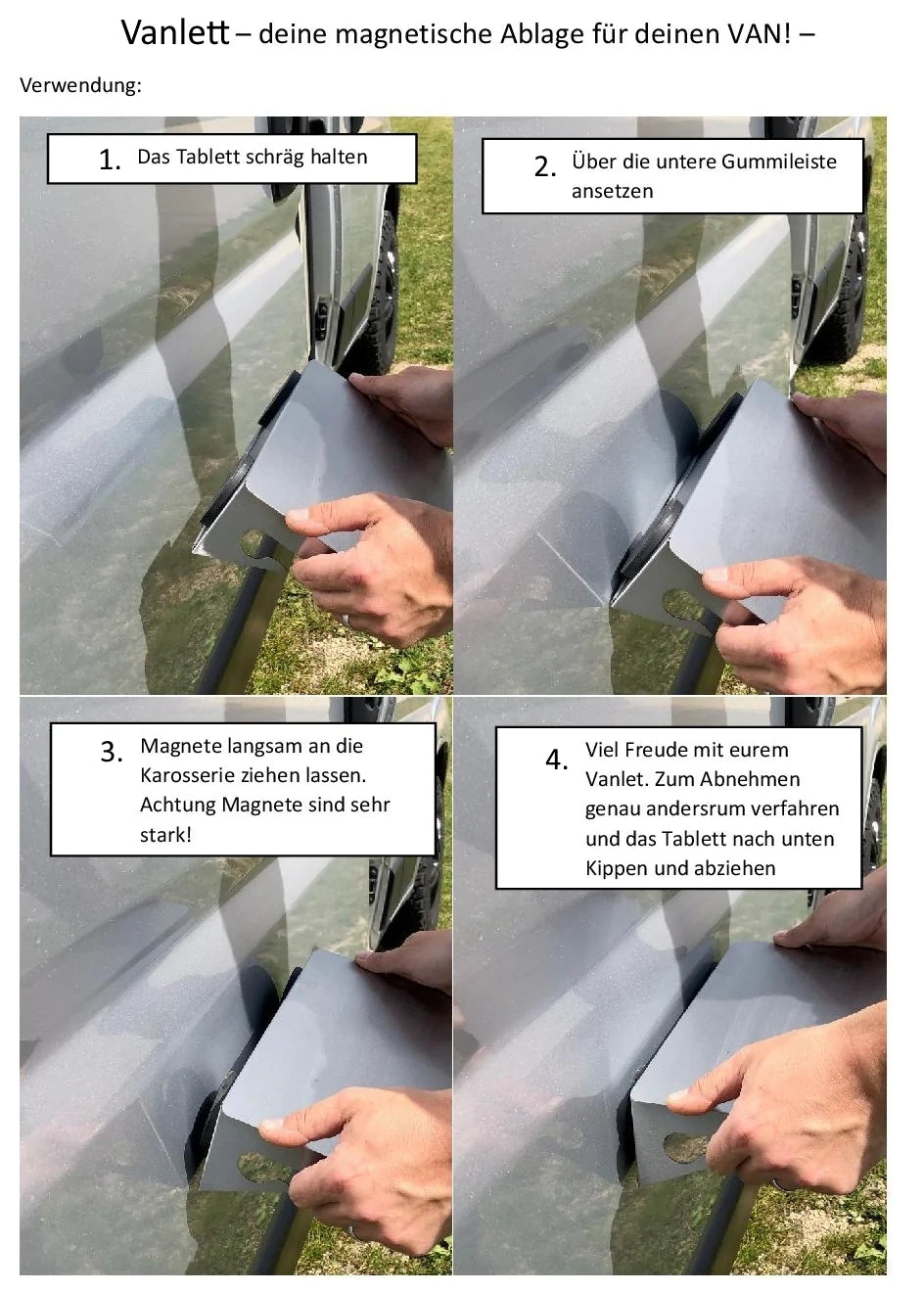 Vanlett – deine magnetische Ablage für deinen VAN! –

Verwendung:

1. Das Tablett schräg halten

2. Über die untere Gummileiste ansetzen

3. Magnete langsam an die Karosserie ziehen lassen. Achtung Magnete sind sehr stark!

4. Viel Freude mit eurem Vanlet. Zum Abnehmen genau andersrum verfahren und das Tablett nach unten Kippen und abziehen